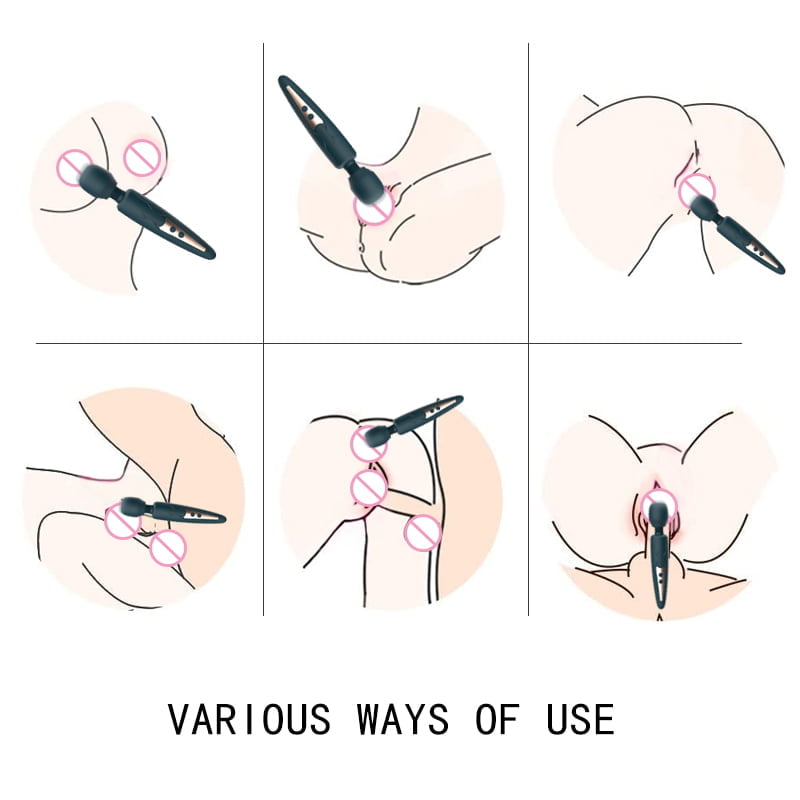 VARIOUS WAYS OF USE