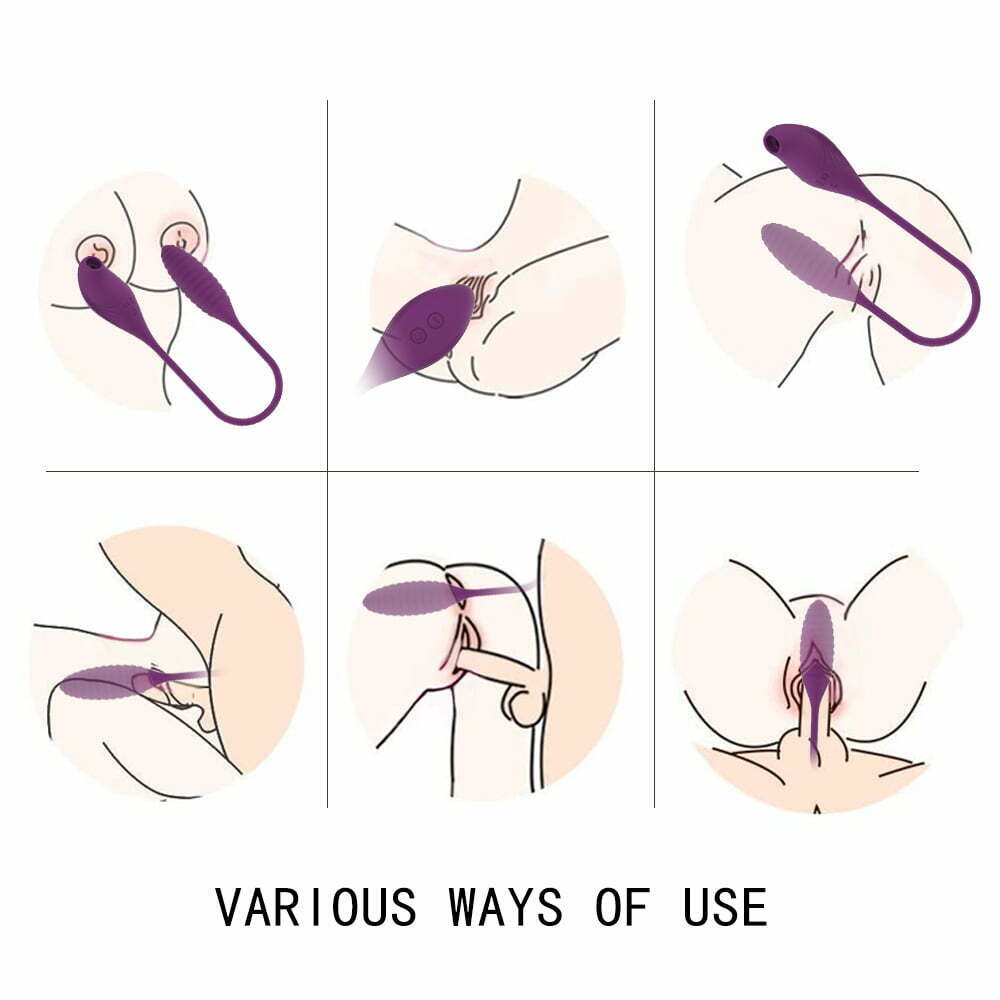 VARIOUS WAYS OF USE