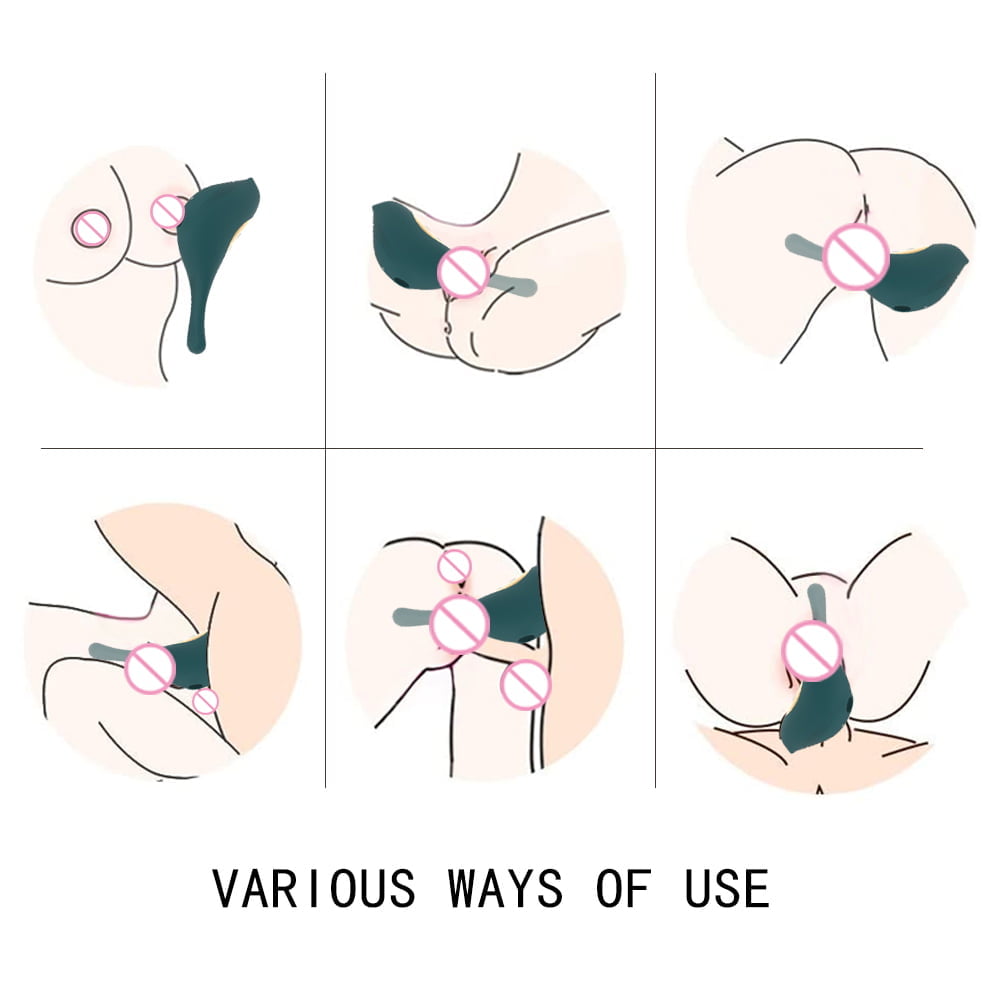 VARIOUS WAYS OF USE