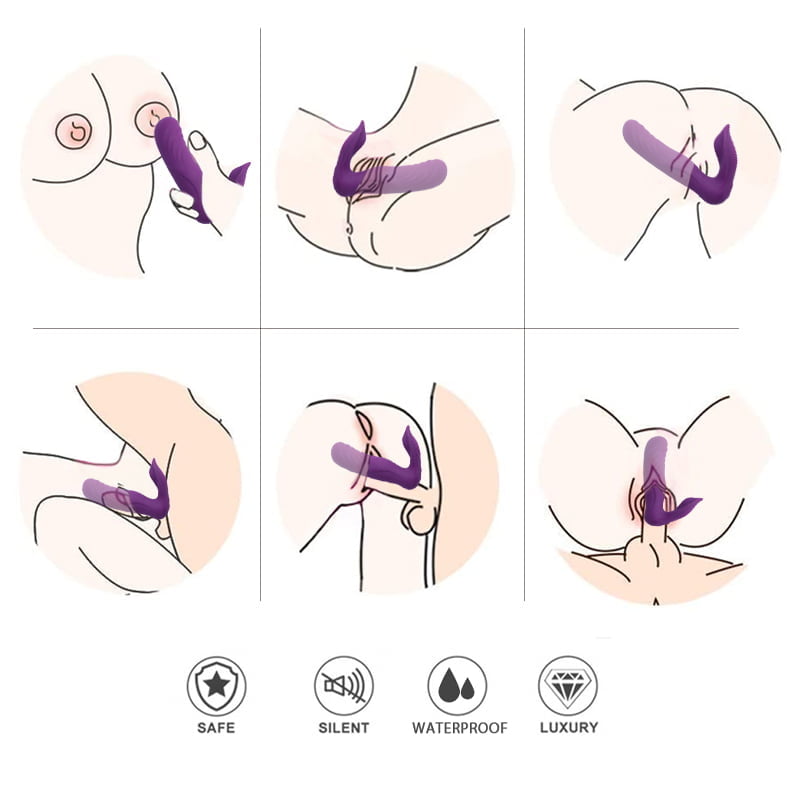 SAFE

SILENT

WATERPROOF

LUXURY